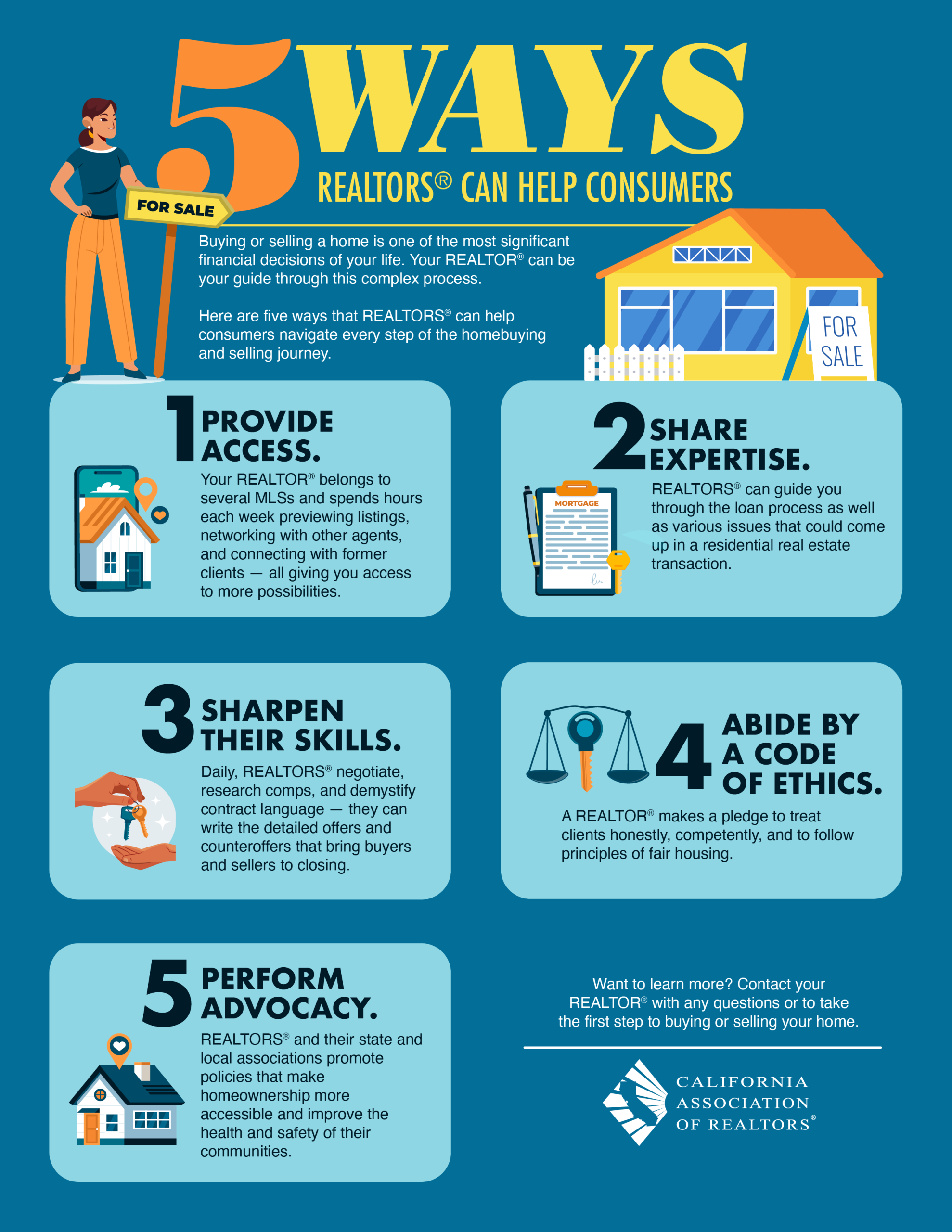 5 WAYS

REALTORS® CAN HELP CONSUMERS

FOR SALE

Buying or selling a home is one of the most significant financial decisions of your life. Your REALTOR® can be your guide through this complex process.

Here are five ways that REALTORS® can help consumers navigate every step of the homebuying and selling journey.

FOR SALE

1 PROVIDE ACCESS.

Your REALTOR® belongs to several MLSs and spends hours each week previewing listings, networking with other agents, and connecting with former clients — all giving you access to more possibilities.

2 SHARE EXPERTISE.

MORTGAGE

REALTORS® can guide you through the loan process as well as various issues that could come up in a residential real estate transaction.

3 SHARPEN THEIR SKILLS.

Daily, REALTORS® negotiate, research comps, and demystify contract language — they can write the detailed offers and counteroffers that bring buyers and sellers to closing.

4 ABIDE BY A CODE OF ETHICS.

A REALTOR® makes a pledge to treat clients honestly, competently, and to follow principles of fair housing.

5 PERFORM ADVOCACY.

REALTORS® and their state and local associations promote policies that make homeownership more accessible and improve the health and safety of their communities.

Want to learn more? Contact your REALTOR® with any questions or to take the first step to buying or selling your home.

CALIFORNIA ASSOCIATION OF REALTORS®